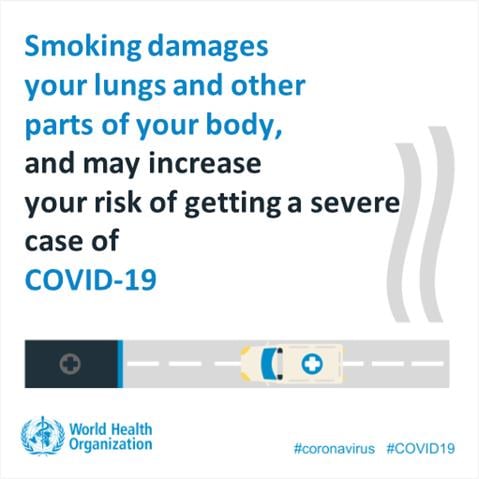 Smoking damages your lungs and other parts of your body, and may increase your risk of getting a severe case of COVID-19

World Health Organization

#coronavirus #COVID19