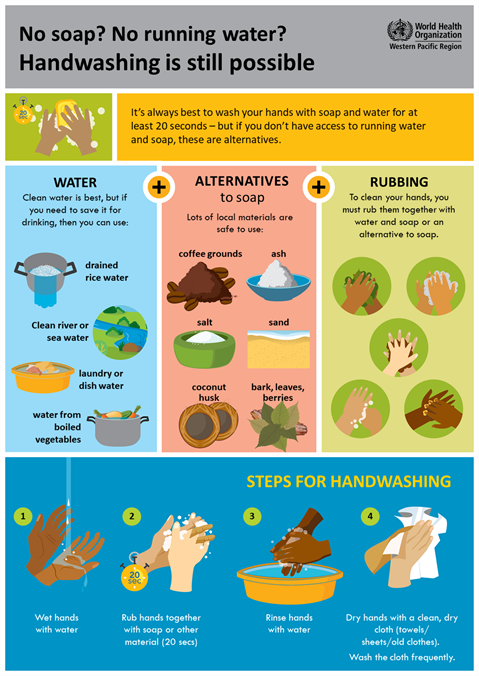 No soap? No running water?
Handwashing is still possible

World Health Organization
Western Pacific Region

20 sec

It's always best to wash your hands with soap and water for at least 20 seconds – but if you don't have access to running water and soap, these are alternatives.

WATER
Clean water is best, but if you need to save it for drinking, then you can use:

drained rice water

Clean river or sea water

laundry or dish water

water from boiled vegetables

+

ALTERNATIVES to soap
Lots of local materials are safe to use:

coffee grounds

ash

salt

sand

coconut husk

bark, leaves, berries

+

RUBBING
To clean your hands, you must rub them together with water and soap or an alternative to soap.

STEPS FOR HANDWASHING

1
Wet hands with water

2
20 sec
Rub hands together with soap or other material (20 secs)

3
Rinse hands with water

4
Dry hands with a clean, dry cloth (towels/ sheets/old clothes).
Wash the cloth frequently.