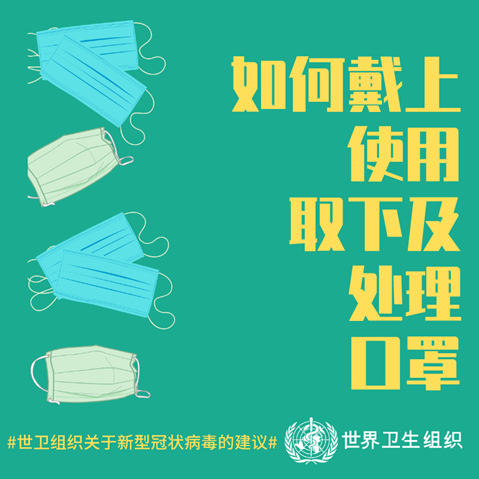 如何戴上
使用
取下及
处理
口罩

#世卫组织关于新型冠状病毒的建议#

世界卫生组织