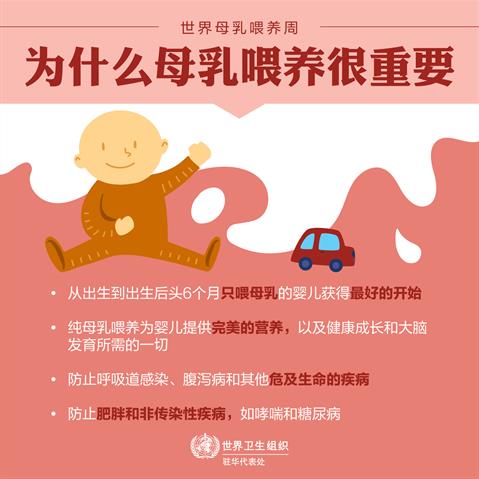 世界母乳喂养周

为什么母乳喂养很重要

• 从出生到出生后头6个月只喂母乳的婴儿获得最好的开始

• 纯母乳喂养为婴儿提供完美的营养，以及健康成长和大脑发育所需的一切

• 防止呼吸道感染、腹泻病和其他危及生命的疾病

• 防止肥胖和非传染性疾病，如哮喘和糖尿病

世界卫生组织
驻华代表处