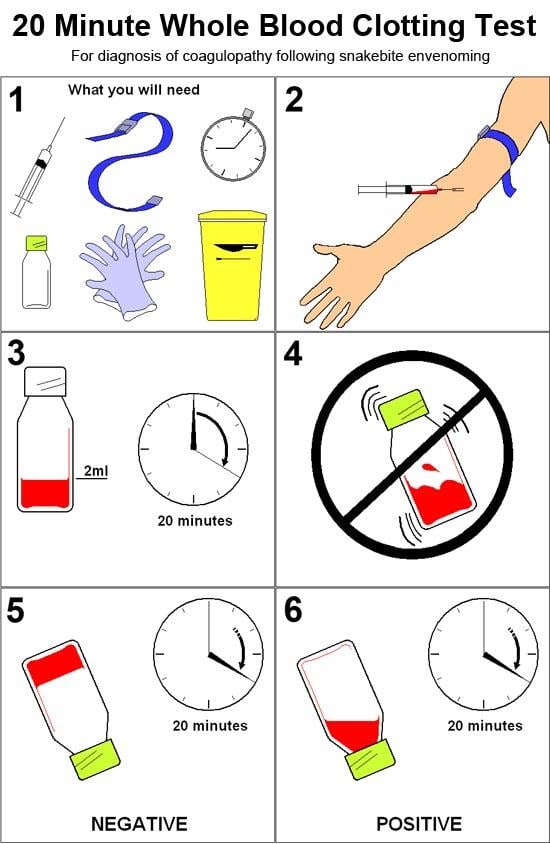 20 Minute Whole Blood Clotting Test

For diagnosis of coagulopathy following snakebite envenoming

1

What you will need

2

3

2ml

20 minutes

4

5

20 minutes

NEGATIVE

6

20 minutes

POSITIVE